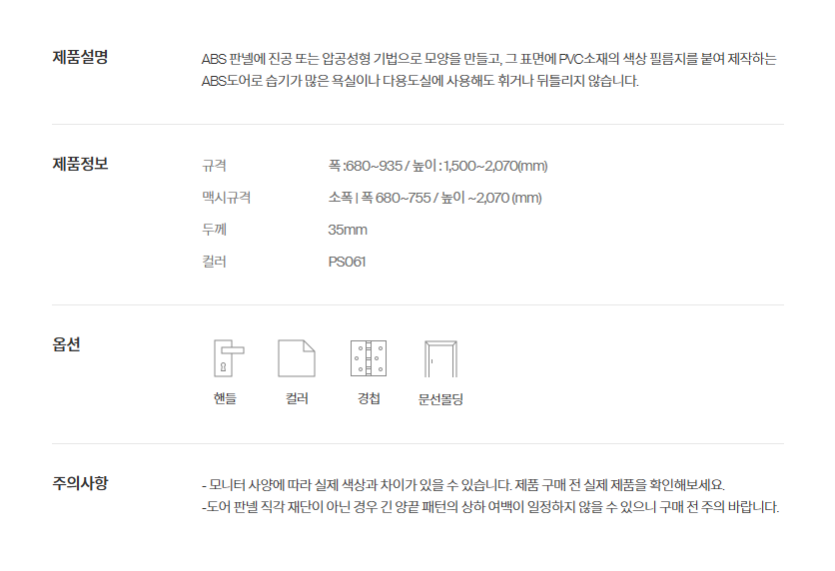 제품설명

ABS 판넬에 진공 또는 압공성형 기법으로 모양을 만들고, 그 표면에 PVC소재의 색상 필름지를 붙여 제작하는 ABS도어로 습기가 많은 욕실이나 다용도실에 사용해도 휘거나 뒤틀리지 않습니다.

제품정보

규격
폭 :680~935 / 높이 : 1,500~2,070(mm)

맥시규격
소폭 | 폭 680~755 / 높이 ~2,070 (mm)

두께
35mm

컬러
PS061

옵션

핸들

컬러

경첩

문선몰딩

주의사항

- 모니터 사양에 따라 실제 색상과 차이가 있을 수 있습니다. 제품 구매 전 실제 제품을 확인해보세요.
-도어 판넬 직각 재단이 아닌 경우 긴 양끝 패턴의 상하 여백이 일정하지 않을 수 있으니 구매 전 주의 바랍니다.